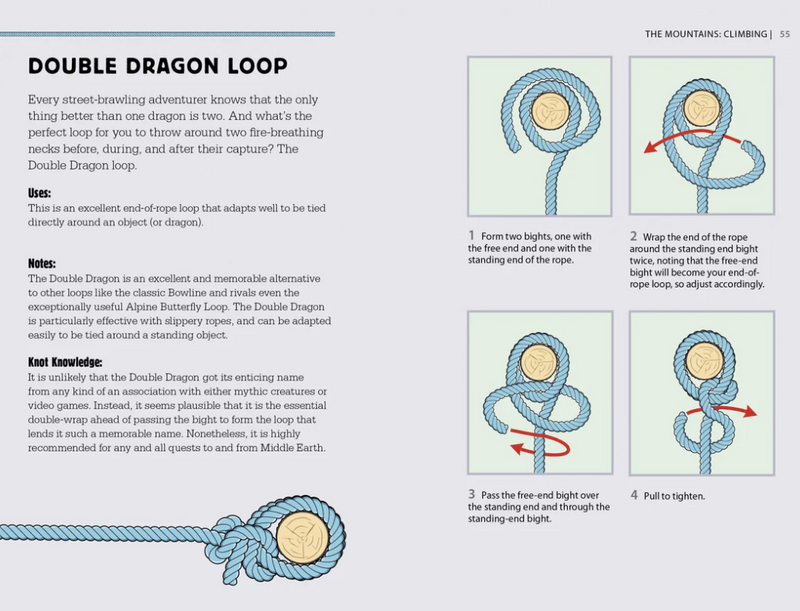 THE MOUNTAINS: CLIMBING | 55

DOUBLE DRAGON LOOP

Every street-brawling adventurer knows that the only thing better than one dragon is two. And what's the perfect loop for you to throw around two fire-breathing necks before, during, and after their capture? The Double Dragon loop.

Uses:
This is an excellent end-of-rope loop that adapts well to be tied directly around an object (or dragon).

Notes:
The Double Dragon is an excellent and memorable alternative to other loops like the classic Bowline and rivals even the exceptionally useful Alpine Butterfly Loop. The Double Dragon is particularly effective with slippery ropes, and can be adapted easily to be tied around a standing object.

Knot Knowledge:
It is unlikely that the Double Dragon got its enticing name from any kind of an association with either mythic creatures or video games. Instead, it seems plausible that it is the essential double-wrap ahead of passing the bight to form the loop that lends it such a memorable name. Nonetheless, it is highly recommended for any and all quests to and from Middle Earth.

1 Form two bights, one with the free end and one with the standing end of the rope.

2 Wrap the end of the rope around the standing end bight twice, noting that the free-end bight will become your end-of-rope loop, so adjust accordingly.

3 Pass the free-end bight over the standing end and through the standing-end bight.

4 Pull to tighten.