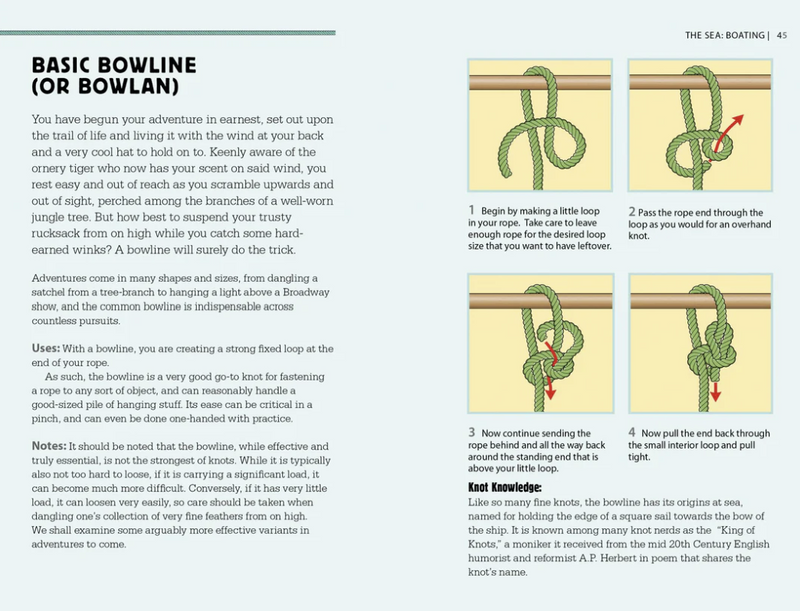 BASIC BOWLINE (OR BOWLAN)

You have begun your adventure in earnest, set out upon the trail of life and living it with the wind at your back and a very cool hat to hold on to. Keenly aware of the ornery tiger who now has your scent on said wind, you rest easy and out of reach as you scramble upwards and out of sight, perched among the branches of a well-worn jungle tree. But how best to suspend your trusty rucksack from on high while you catch some hard-earned winks? A bowline will surely do the trick.

Adventures come in many shapes and sizes, from dangling a satchel from a tree-branch to hanging a light above a Broadway show, and the common bowline is indispensable across countless pursuits.

Uses: With a bowline, you are creating a strong fixed loop at the end of your rope.

As such, the bowline is a very good go-to knot for fastening a rope to any sort of object, and can reasonably handle a good-sized pile of hanging stuff. Its ease can be critical in a pinch, and can even be done one-handed with practice.

Notes: It should be noted that the bowline, while effective and truly essential, is not the strongest of knots. While it is typically also not too hard to loose, if it is carrying a significant load, it can become much more difficult. Conversely, if it has very little load, it can loosen very easily, so care should be taken when dangling one's collection of very fine feathers from on high. We shall examine some arguably more effective variants in adventures to come.

THE SEA: BOATING | 45

1 Begin by making a little loop in your rope. Take care to leave enough rope for the desired loop size that you want to have leftover.

2 Pass the rope end through the loop as you would for an overhand knot.

3 Now continue sending the rope behind and all the way back around the standing end that is above your little loop.

4 Now pull the end back through the small interior loop and pull tight.

Knot Knowledge:
Like so many fine knots, the bowline has its origins at sea, named for holding the edge of a square sail towards the bow of the ship. It is known among many knot nerds as the "King of Knots," a moniker it received from the mid 20th Century English humorist and reformist A.P. Herbert in poem that shares the knot's name.